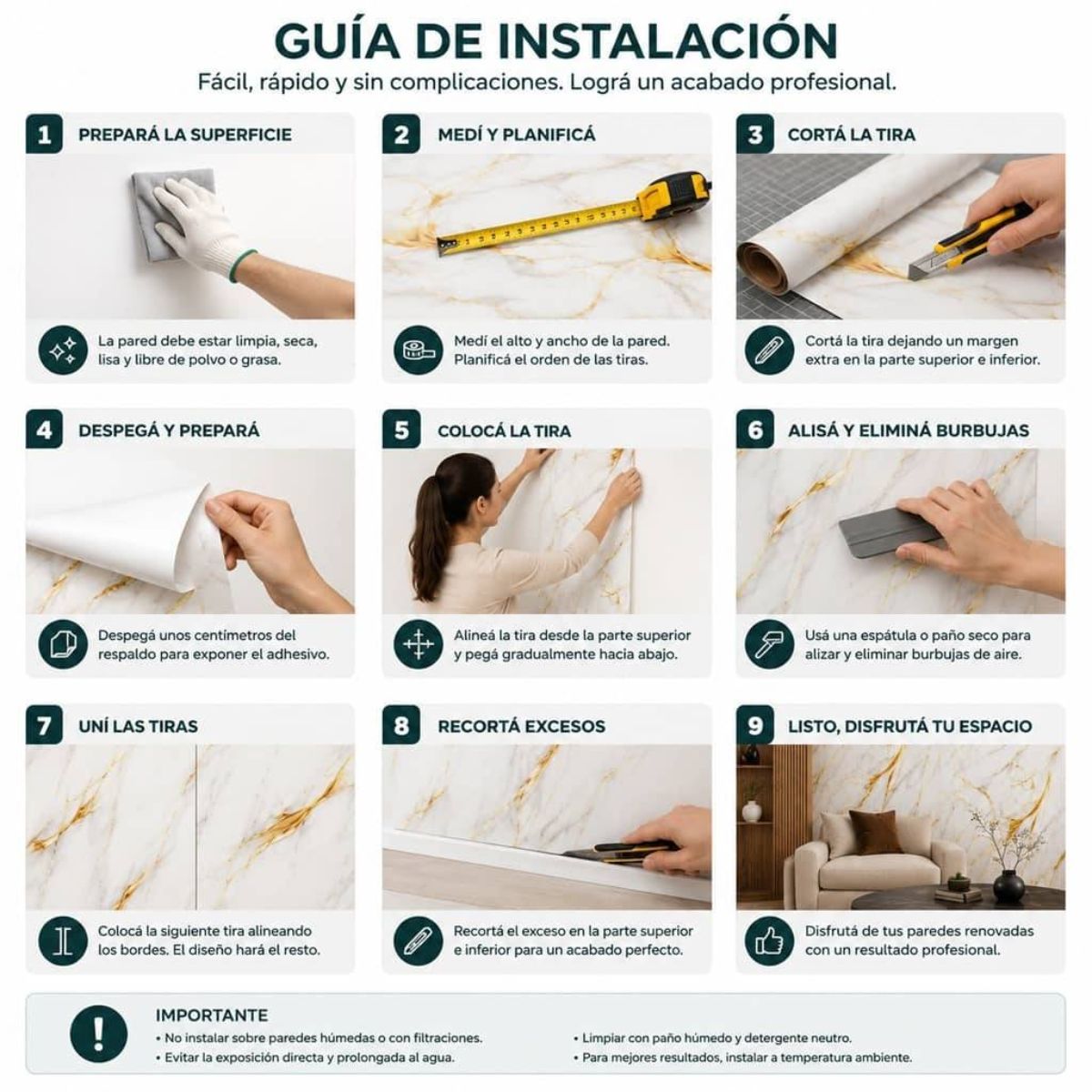 GUÍA DE INSTALACIÓN

Fácil, rápido y sin complicaciones. Lográ un acabado profesional.

1 PREPARÁ LA SUPERFICIE

La pared debe estar limpia, seca, lisa y libre de polvo o grasa.

2 MEDÍ Y PLANIFICÁ

Medí el alto y ancho de la pared. Planificá el orden de las tiras.

3 CORTÁ LA TIRA

Cortá la tira dejando un margen extra en la parte superior e inferior.

4 DESPEGÁ Y PREPARÁ

Despegá unos centímetros del respaldo para exponer el adhesivo.

5 COLOCÁ LA TIRA

Alineá la tira desde la parte superior y pegá gradualmente hacia abajo.

6 ALISÁ Y ELIMINÁ BURBUJAS

Usá una espátula o paño seco para alizar y eliminar burbujas de aire.

7 UNÍ LAS TIRAS

Colocá la siguiente tira alineando los bordes. El diseño hará el resto.

8 RECORTÁ EXCESOS

Recortá el exceso en la parte superior e inferior para un acabado perfecto.

9 LISTO, DISFRUTÁ TU ESPACIO

Disfrutá de tus paredes renovadas con un resultado profesional.

IMPORTANTE
• No instalar sobre paredes húmedas o con filtraciones.
• Evitar la exposición directa y prolongada al agua.
• Limpiar con paño húmedo y detergente neutro.
• Para mejores resultados, instalar a temperatura ambiente.