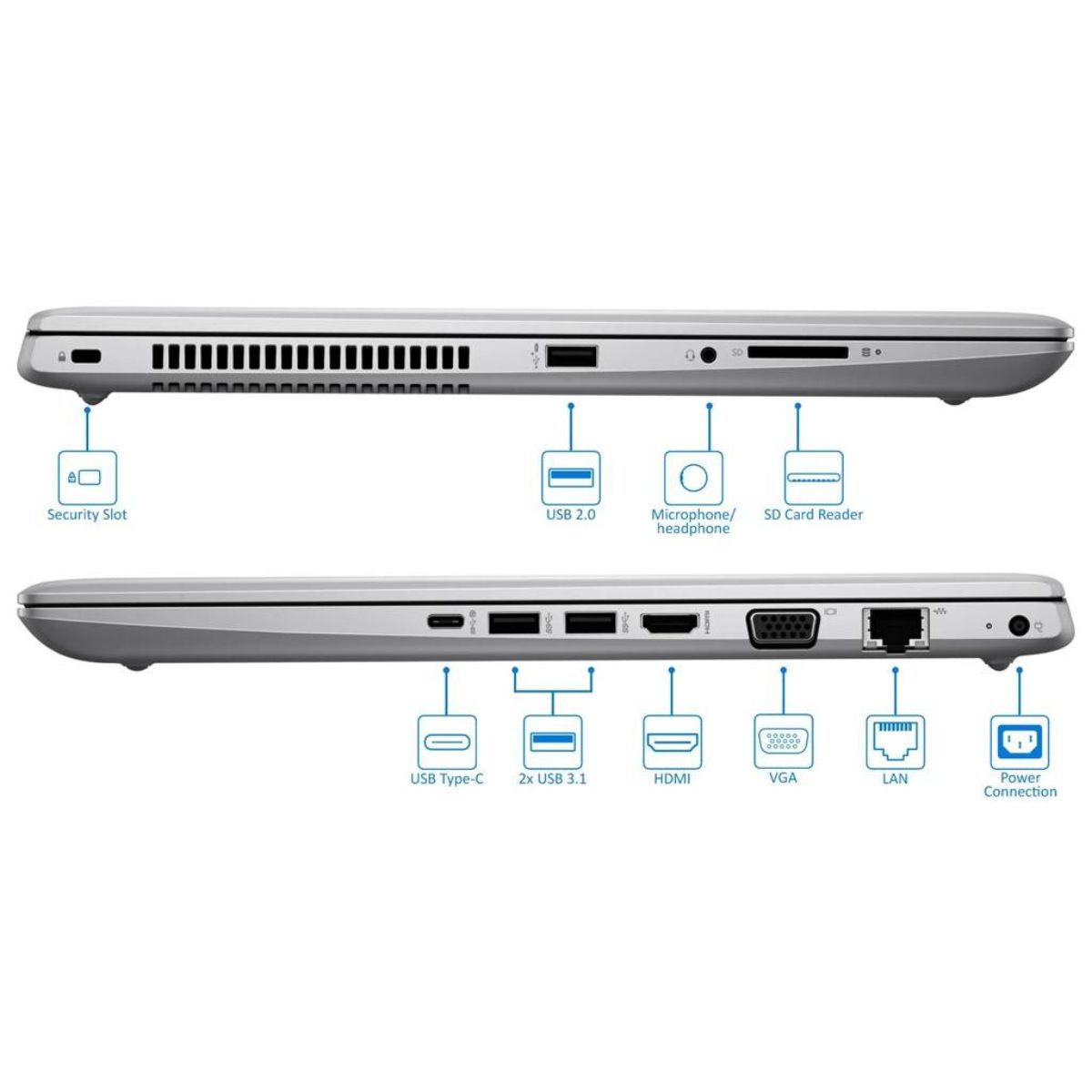 SD

Security Slot

USB 2.0

Microphone/ headphone

SD Card Reader

HDMI

USB Type-C

2x USB 3.1

HDMI

VGA

LAN

Power Connection